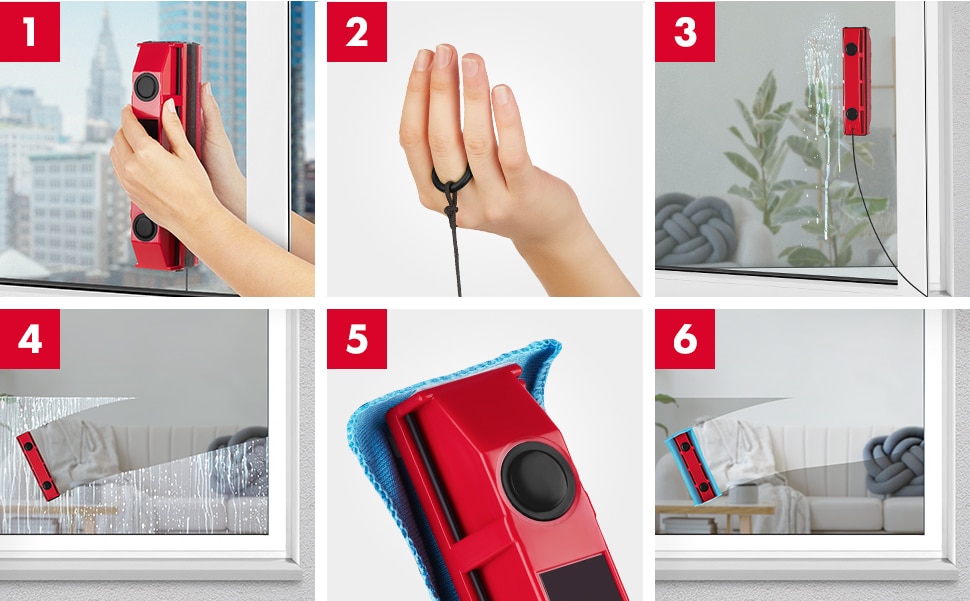 1
2
3
4
5
6