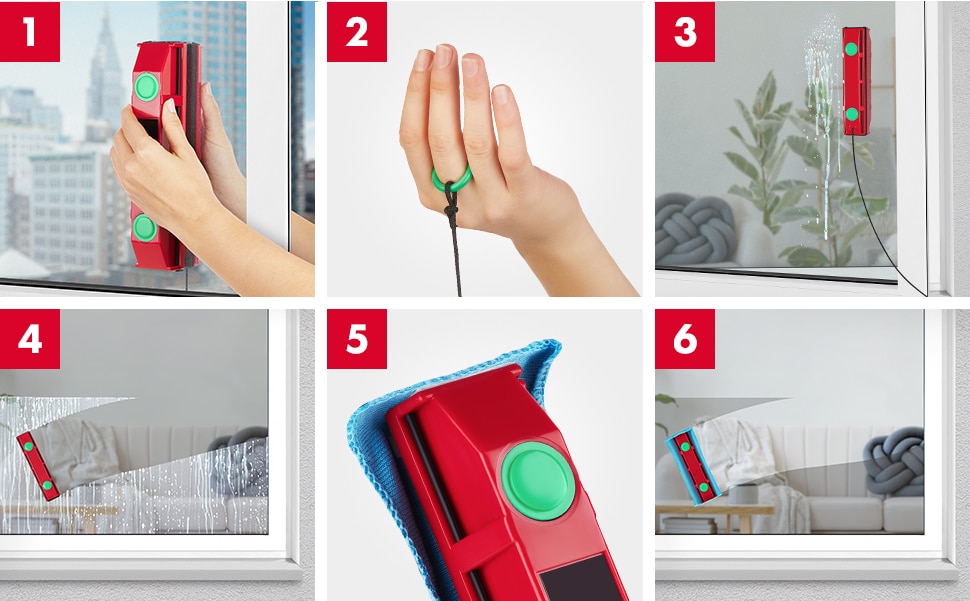 1

2

3

4

5

6