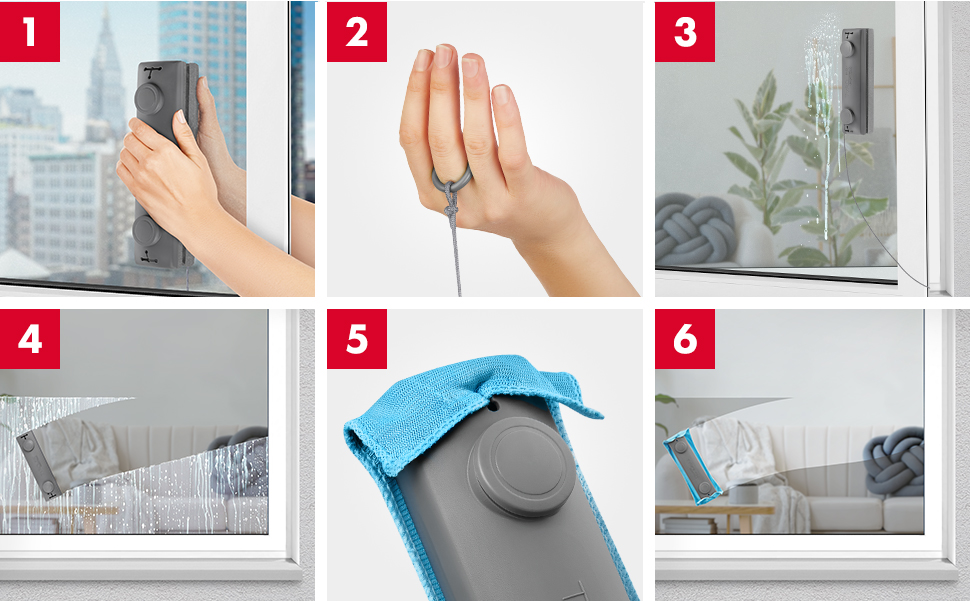 1

2

3

4

5

6